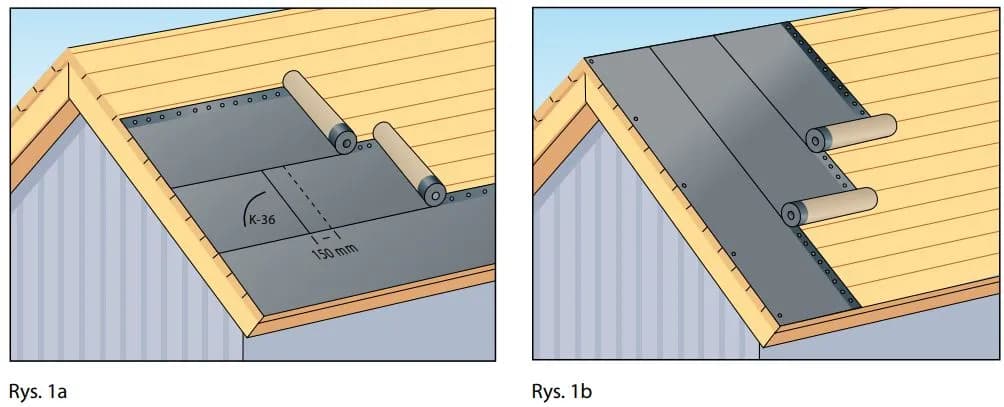 K-36

150 mm

Rys. 1a

Rys. 1b