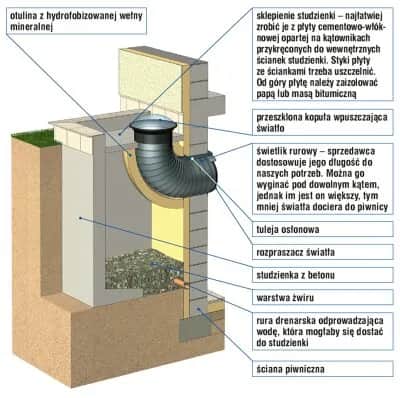 otulina z hydrofobizowanej wełny mineralnej

sklepienie studzienki – najłatwiej zrobić je z płyty cementowo-włóknowej opartej na kątownikach przykręconych do wewnętrznych ścianek studzienki. Styki płyty ze ściankami trzeba uszczelnić. Od góry płytę należy zaizolować papą lub masą bitumiczną

przeszklona kopuła wpuszczająca światło

świetlik rurowy – sprzedawca dostosowuje jego długość do naszych potrzeb. Można go wyginać pod dowolnym kątem, jednak im jest on większy, tym mniej światła dociera do piwnicy

tuleja osłonowa

rozpraszacz światła

studzienka z betonu

warstwa żwiru

rura drenarska odprowadzająca wodę, która mogłaby się dostać do studzienki

ściana piwniczna