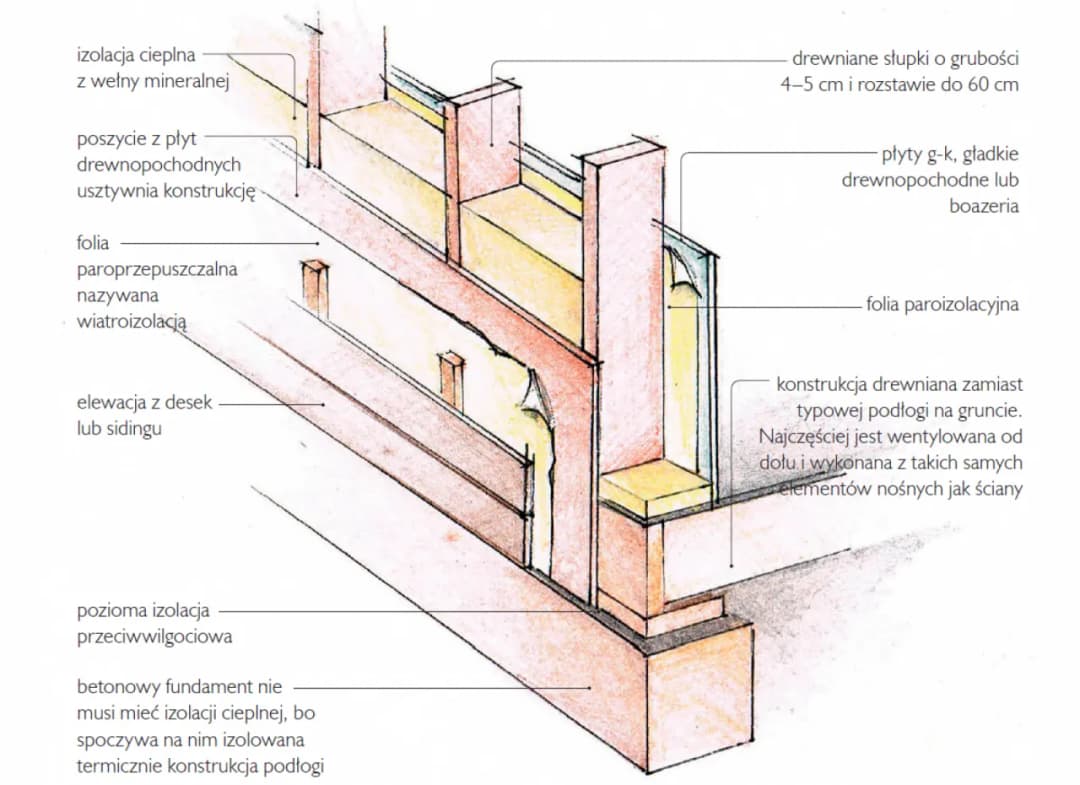 izolacja cieplna z wełny mineralnej

poszycie z płyt drewnopochodnych usztywnia konstrukcję

folia paroprzepuszczalna nazywana wiatroizolacją

elewacja z desek lub sidingu

pozioma izolacja przeciwwilgociowa

betonowy fundament nie musi mieć izolacji cieplnej, bo spoczywa na nim izolowana termicznie konstrukcja podłogi

drewniane słupki o grubości 4–5 cm i rozstawie do 60 cm

płyty g-k, gładkie drewnopochodne lub boazeria

folia paroizolacyjna

konstrukcja drewniana zamiast typowej podłogi na gruncie. Najczęściej jest wentylowana od dołu i wykonana z takich samych elementów nośnych jak ściany